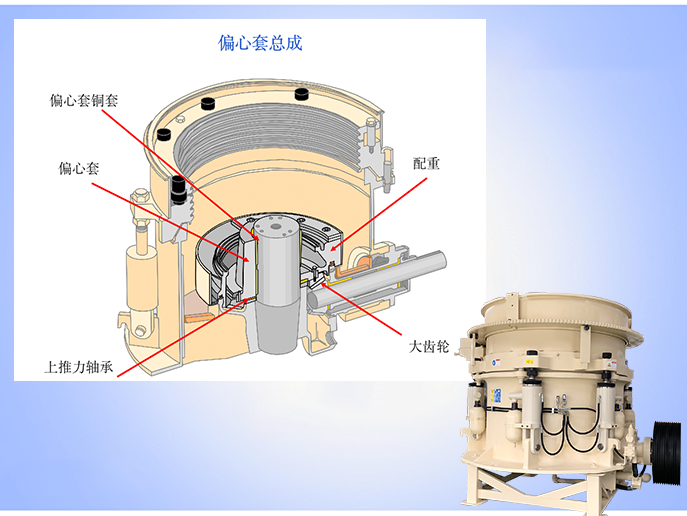 偏心套总成

偏心套铜套

偏心套

配重

大齿轮

上推力轴承